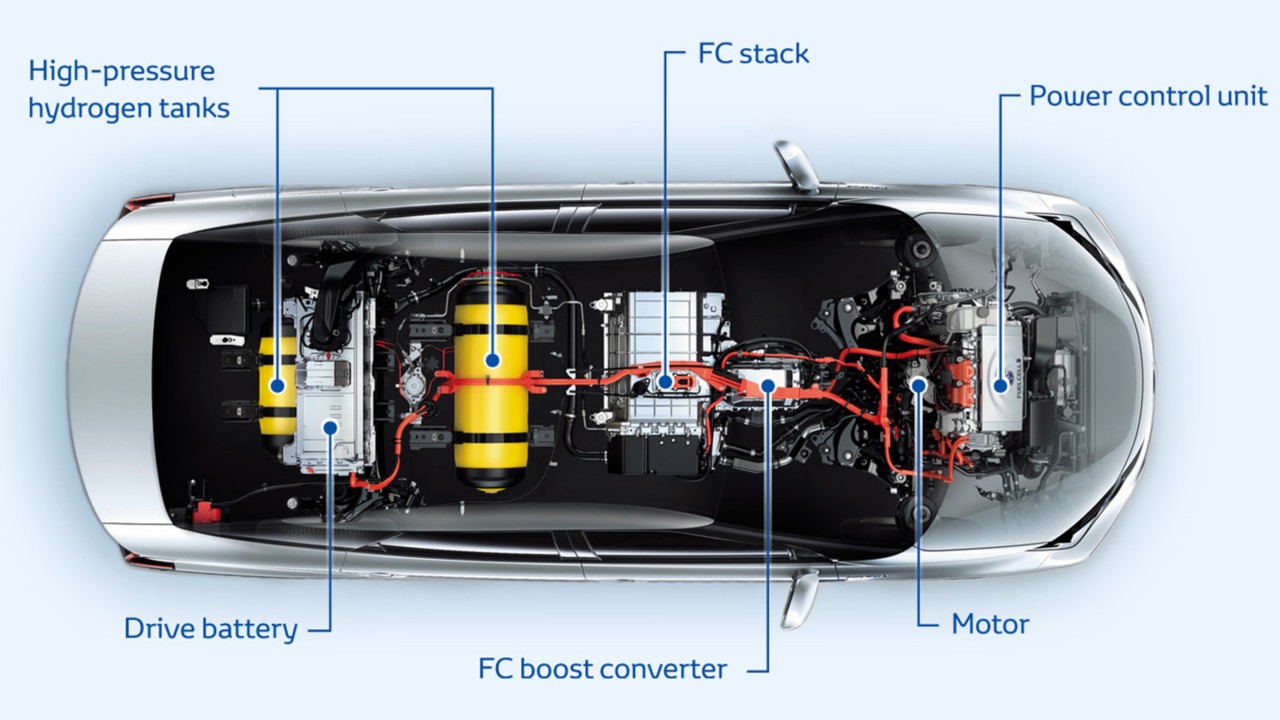 High-pressure hydrogen tanks

FC stack

Power control unit

Drive battery

FC boost converter

Motor